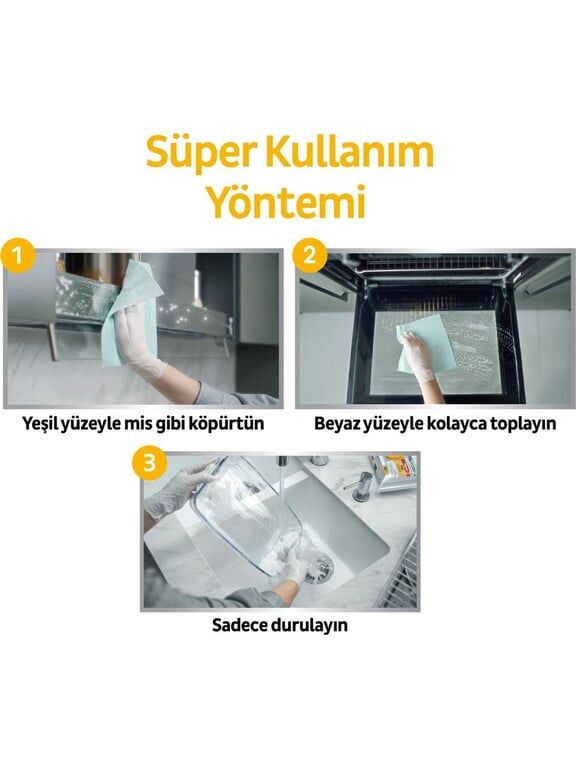 Süper Kullanım Yöntemi

1

Yeşil yüzeyle mis gibi köpürtün

2

Beyaz yüzeyle kolayca toplayın

3

Sadece durulayın