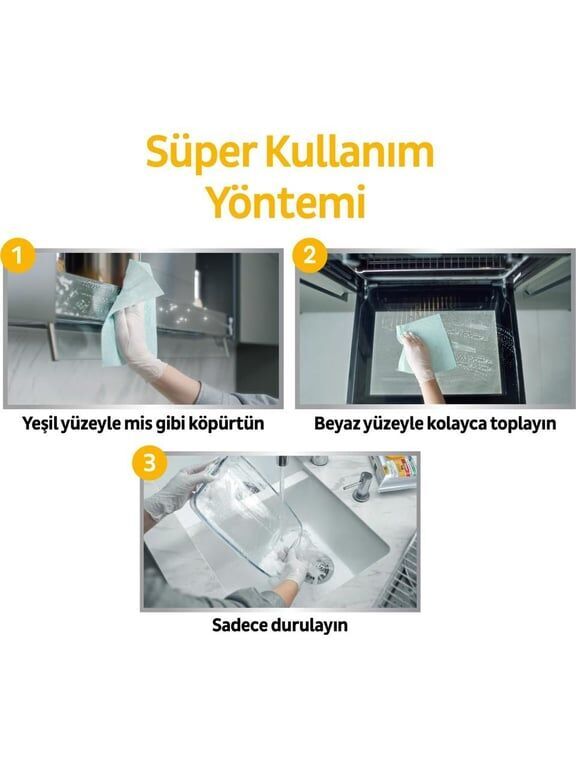 Süper Kullanım Yöntemi

1

Yeşil yüzeyle mis gibi köpürtün

2

Beyaz yüzeyle kolayca toplayın

3

Sadece durulayın